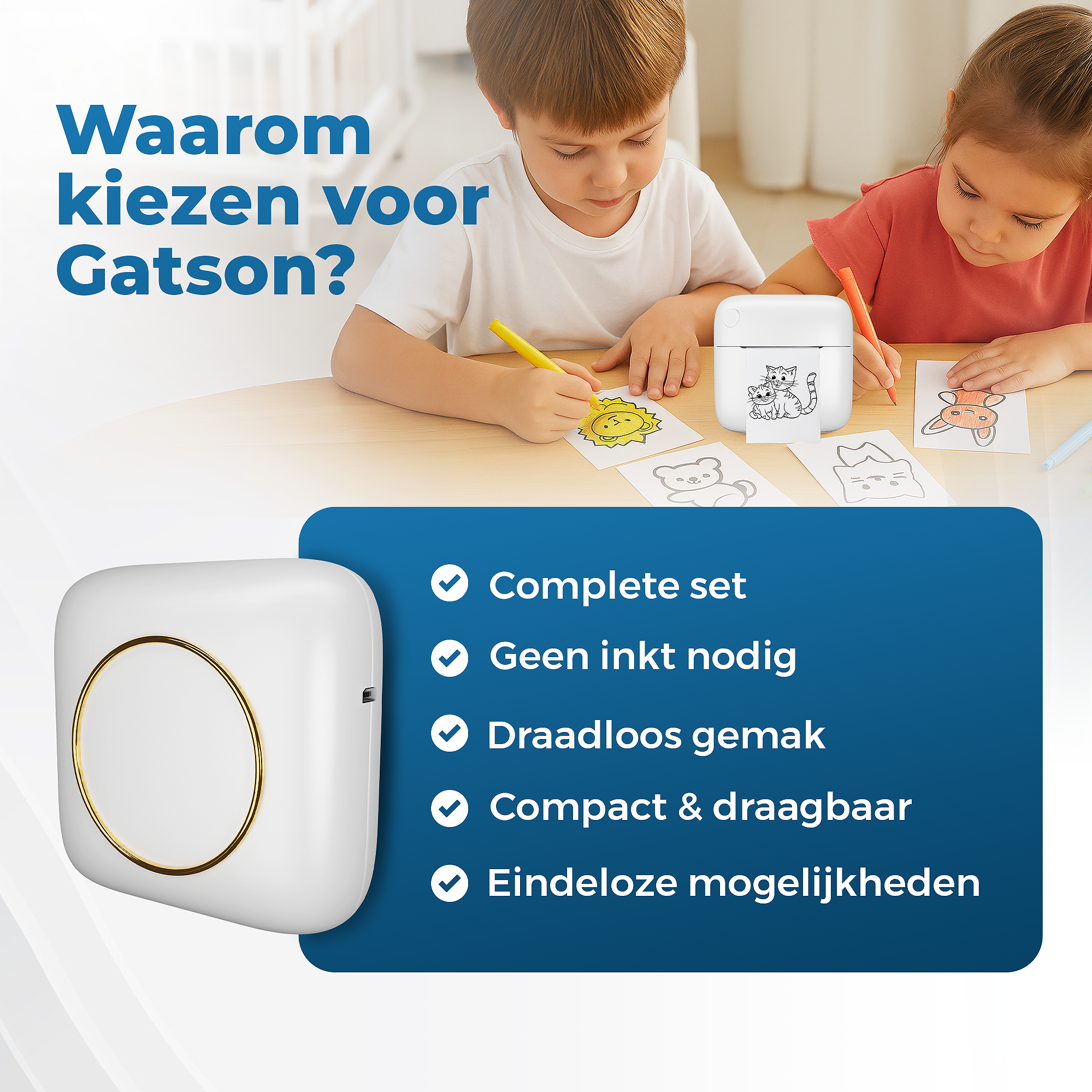 Waarom kiezen voor Gatson?

Complete set
Geen inkt nodig
Draadloos gemak
Compact & draagbaar
Eindeloze mogelijkheden