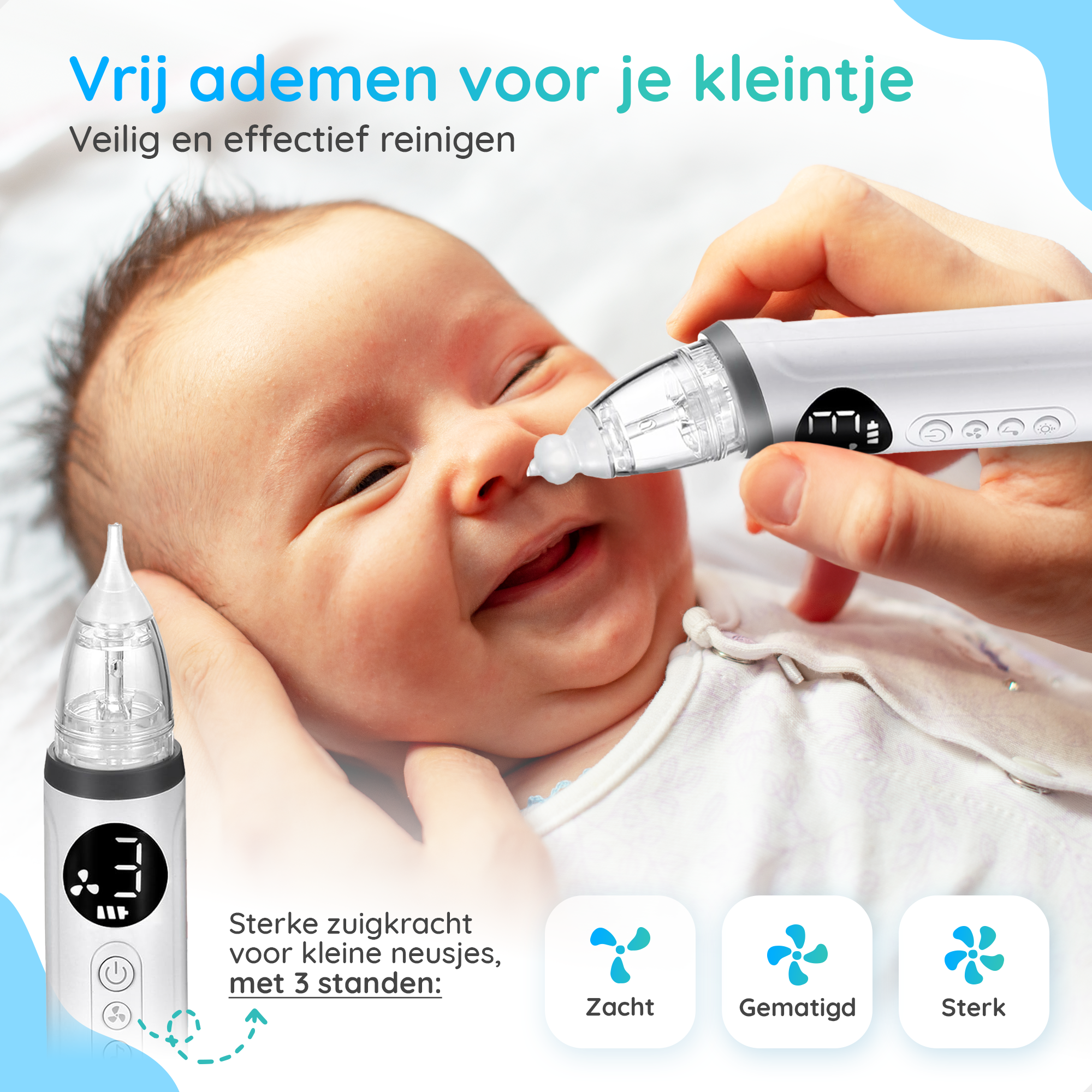 Vrij ademen voor je kleintje

Veilig en effectief reinigen

3

Sterke zuigkracht voor kleine neusjes, met 3 standen:

Zacht

Gematigd

Sterk