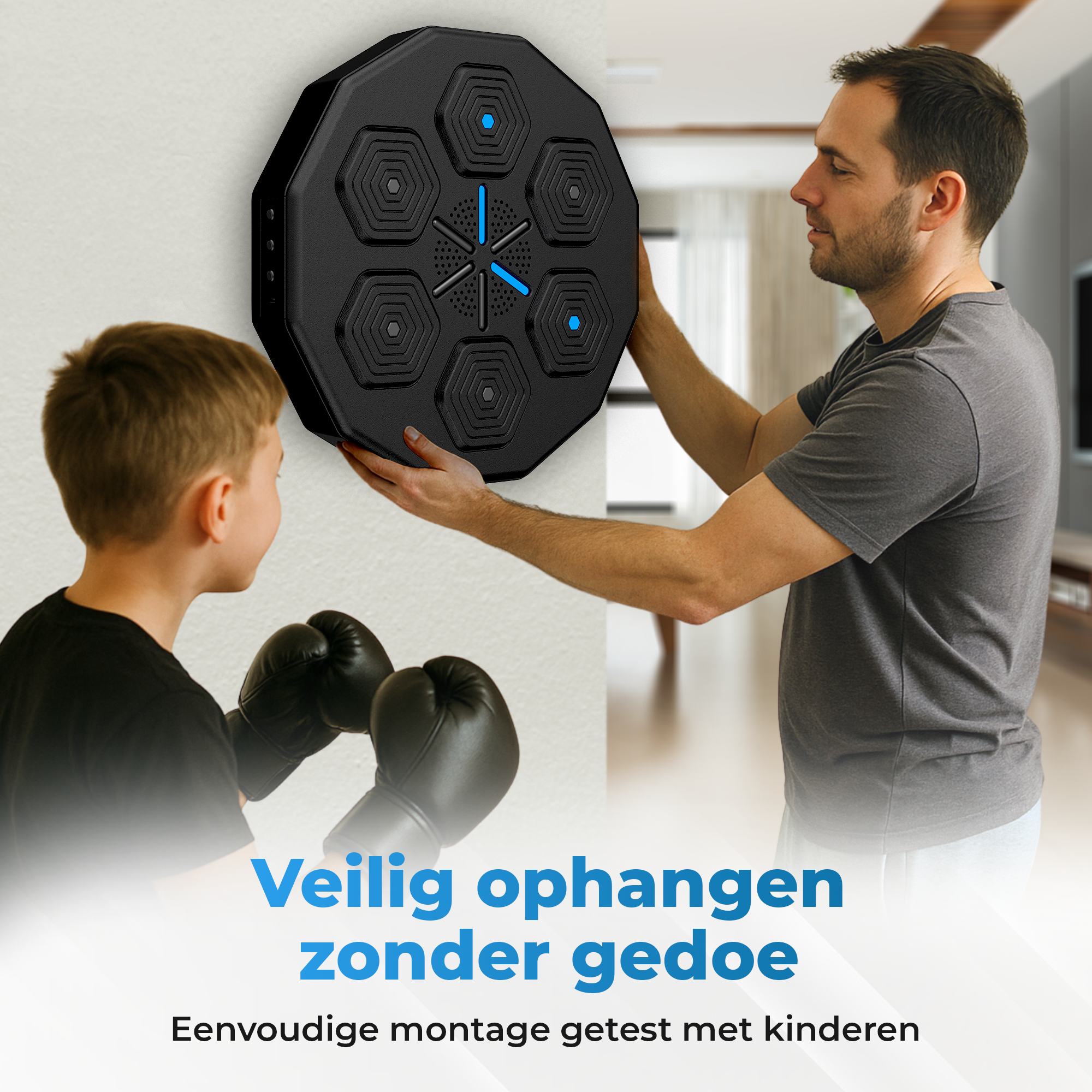 Veilig ophangen zonder gedoe

Eenvoudige montage getest met kinderen