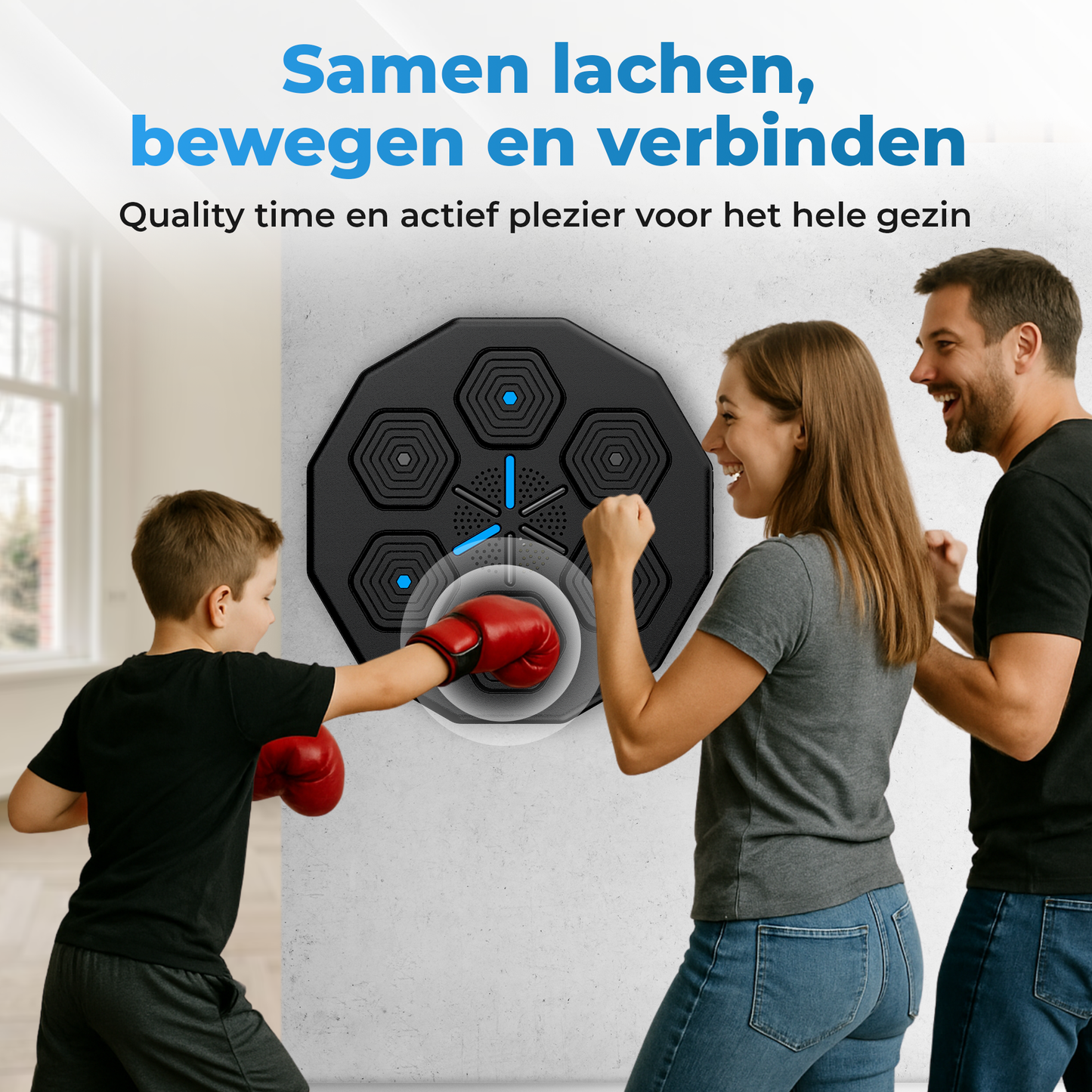 Samen lachen, bewegen en verbinden

Quality time en actief plezier voor het hele gezin